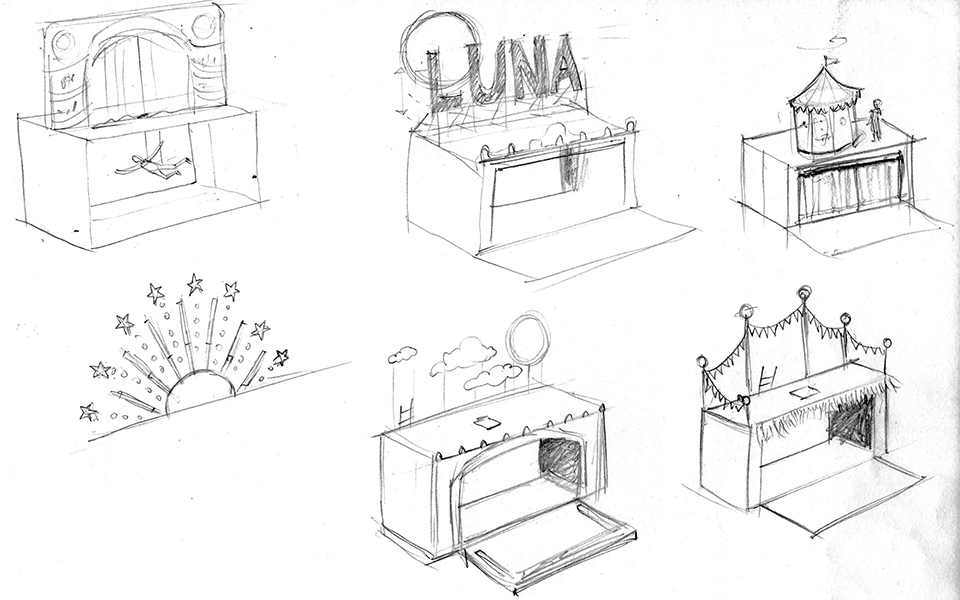 LUNA